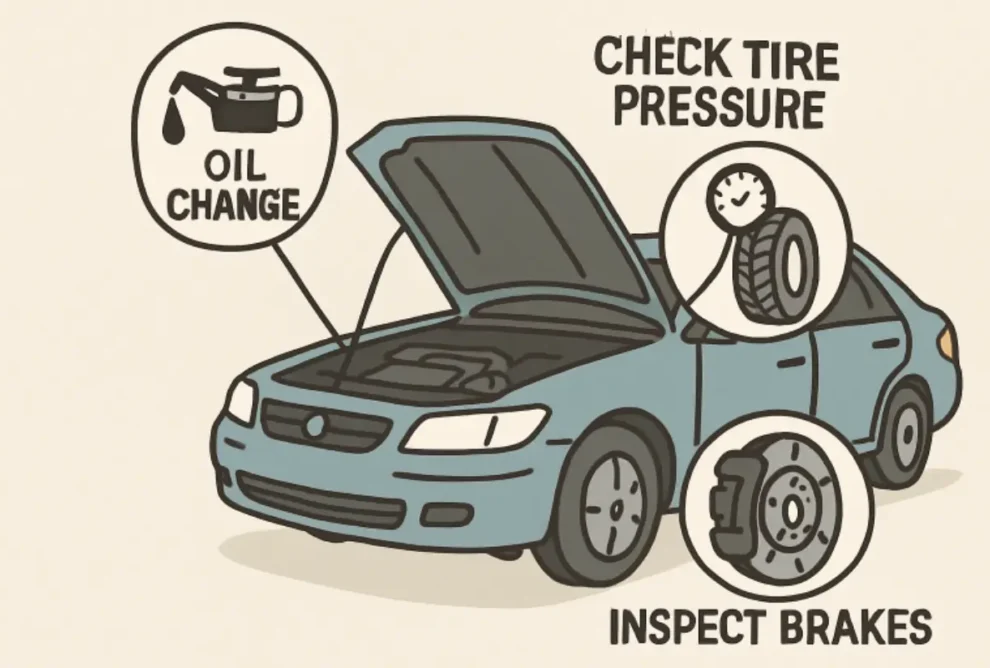 OIL CHANGE

CHECK TIRE PRESSURE

INSPECT BRAKES